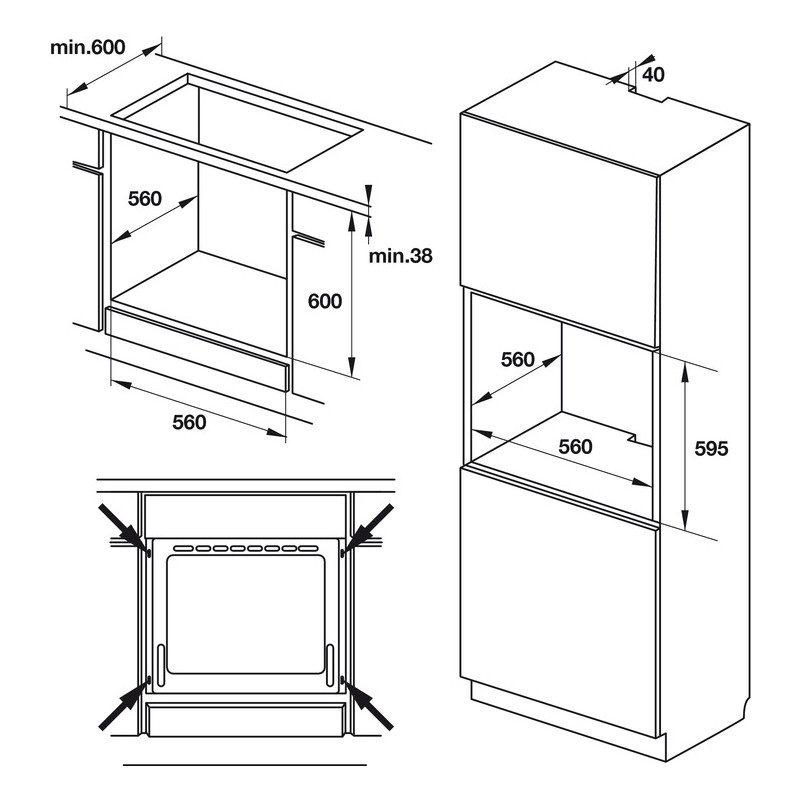 min.600
560
min.38
600
560
40
560
560
595